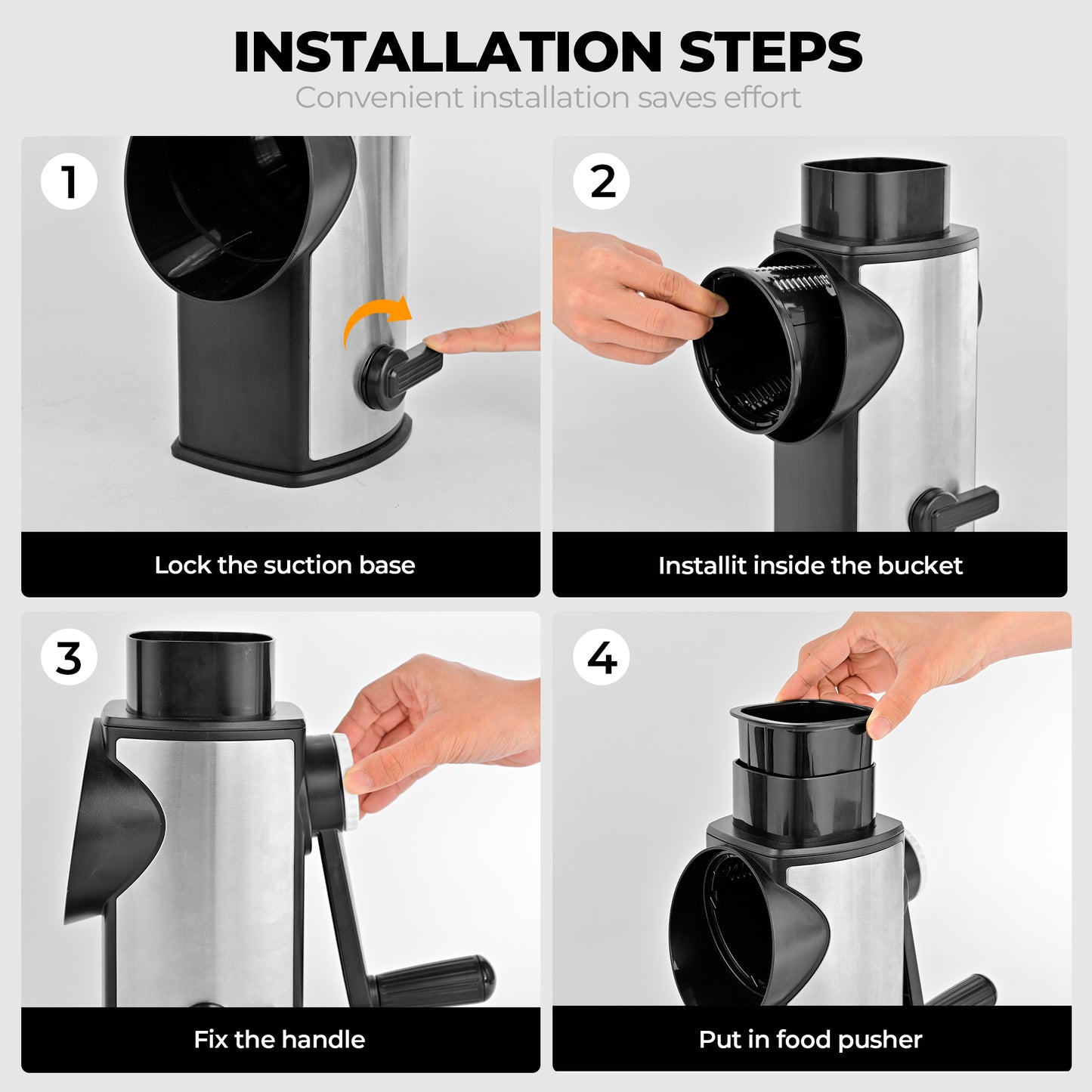 INSTALLATION STEPS
Convenient installation saves effort

1
Lock the suction base

2
Installit inside the bucket

3
Fix the handle

4
Put in food pusher