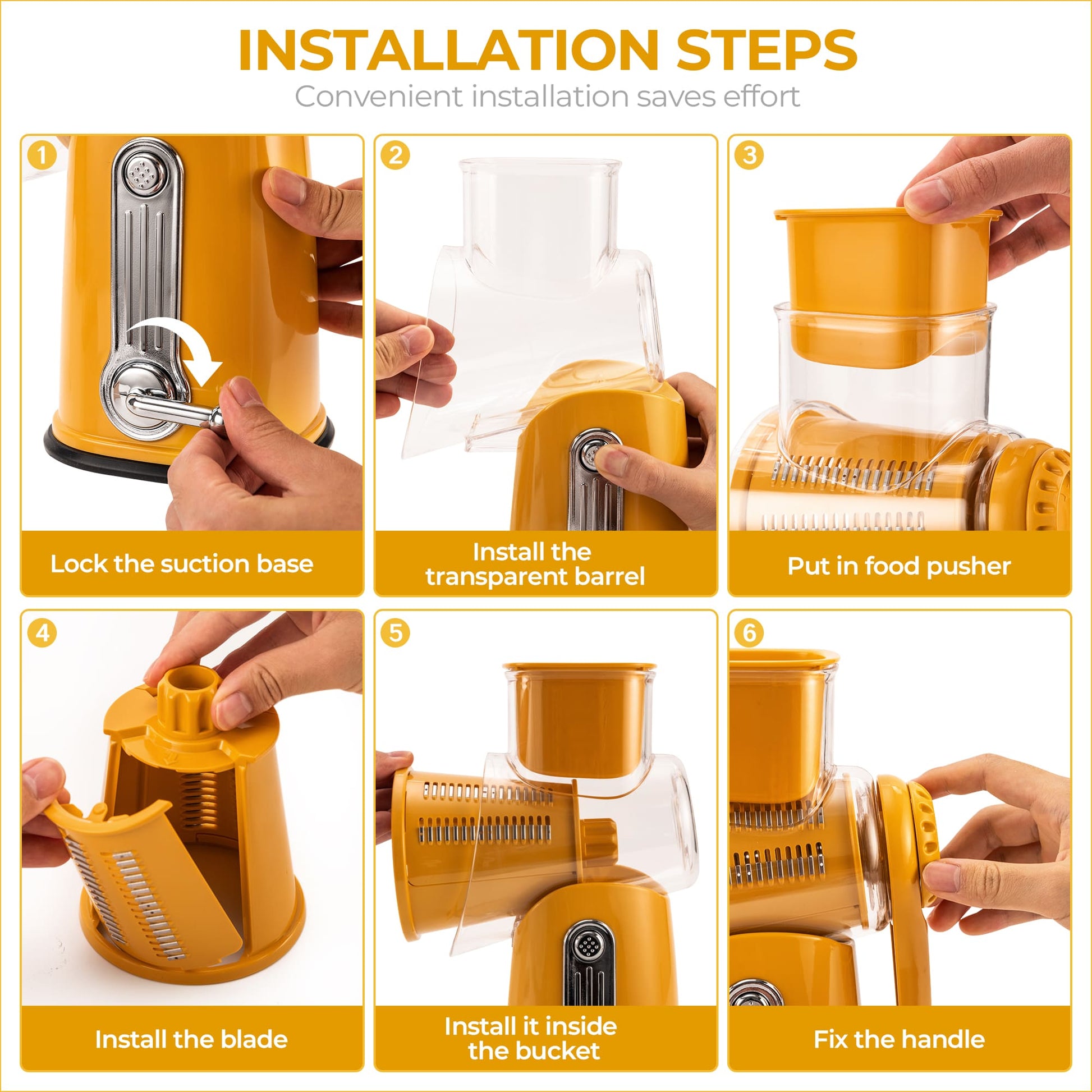 INSTALLATION STEPS
Convenient installation saves effort

1
Lock the suction base

2
Install the transparent barrel

3
Put in food pusher

4
Install the blade

5
Install it inside the bucket

6
Fix the handle