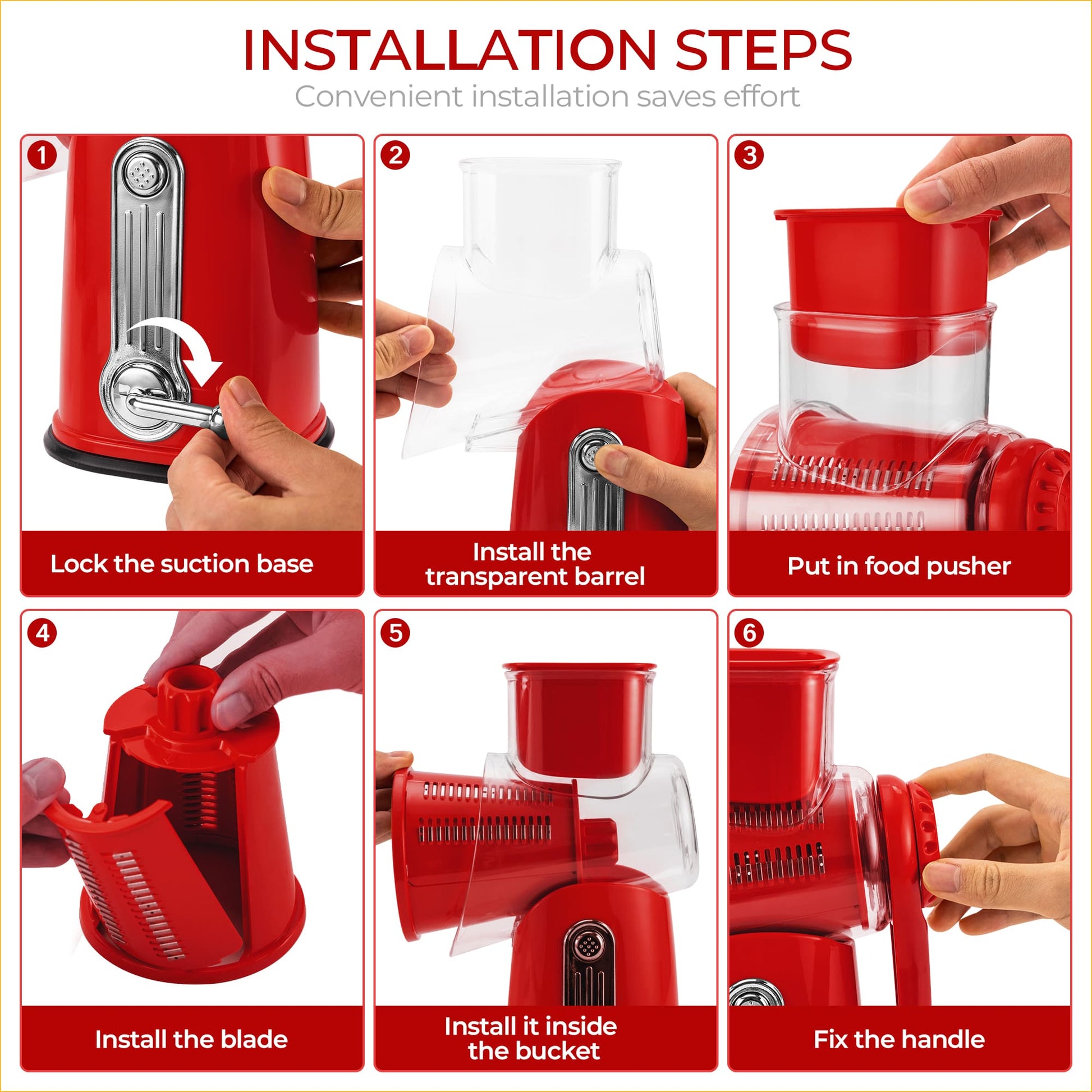 INSTALLATION STEPS

Convenient installation saves effort

1

Lock the suction base

2

Install the transparent barrel

3

Put in food pusher

4

Install the blade

5

Install it inside the bucket

6

Fix the handle