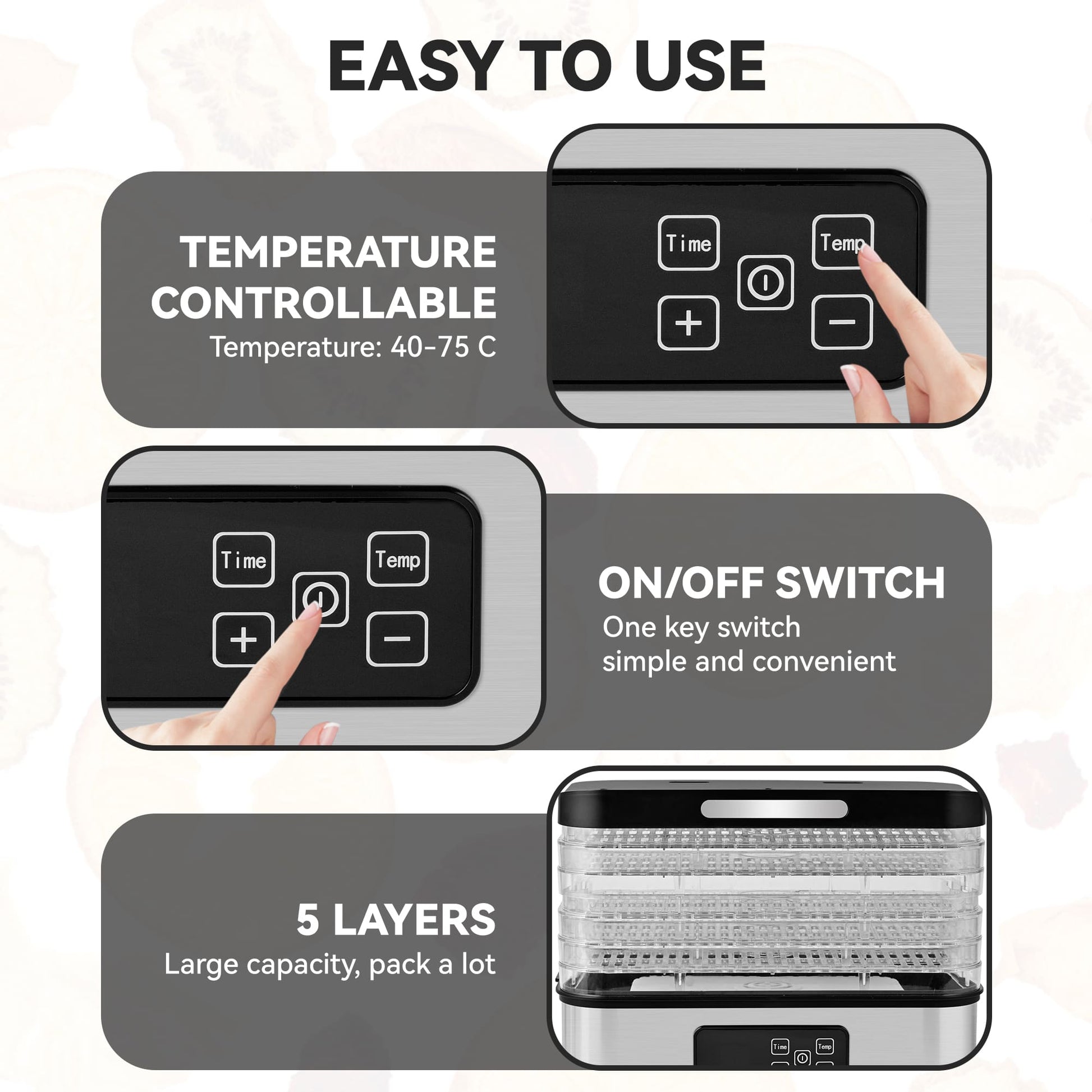 EASY TO USE

TEMPERATURE CONTROLLABLE
Temperature: 40-75 C

Time
Temp
+
−

Time
Temp
+
−

ON/OFF SWITCH
One key switch
simple and convenient

5 LAYERS
Large capacity, pack a lot

Time
Temp