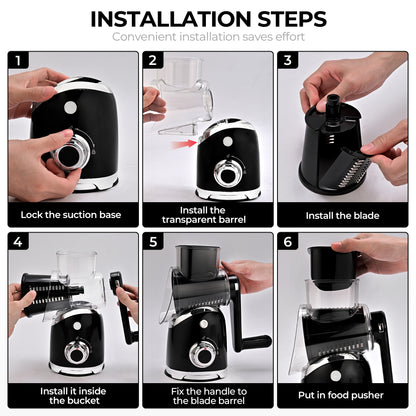 INSTALLATION STEPS
Convenient installation saves effort

1
Lock the suction base

2
Install the transparent barrel

3
Install the blade

4
Install it inside the bucket

5
Fix the handle to the blade barrel

6
Put in food pusher