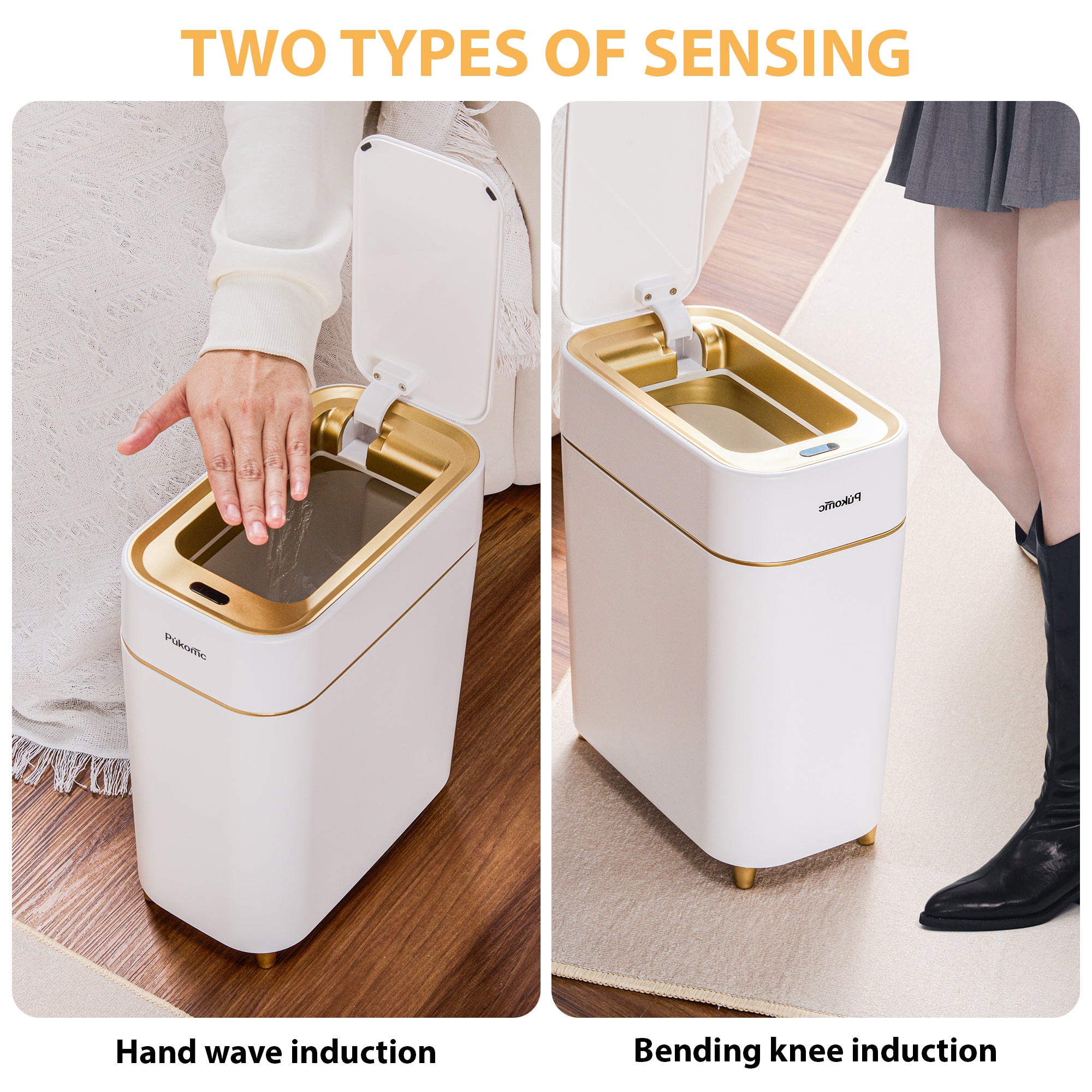 TWO TYPES OF SENSING

Pukomc

Pukomc

Hand wave induction

Bending knee induction