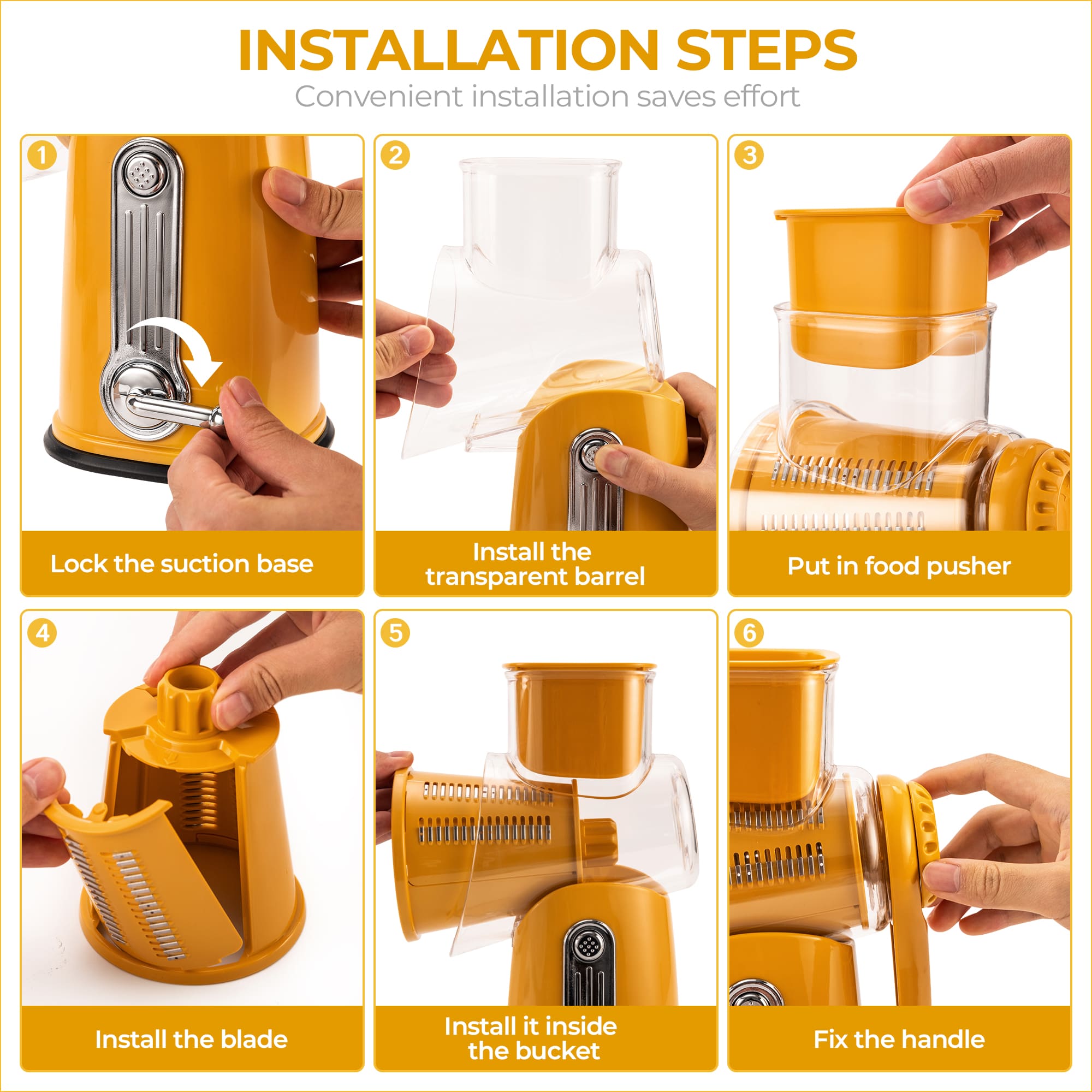 INSTALLATION STEPS

Convenient installation saves effort

1

Lock the suction base

2

Install the transparent barrel

3

Put in food pusher

4

Install the blade

5

Install it inside the bucket

6

Fix the handle