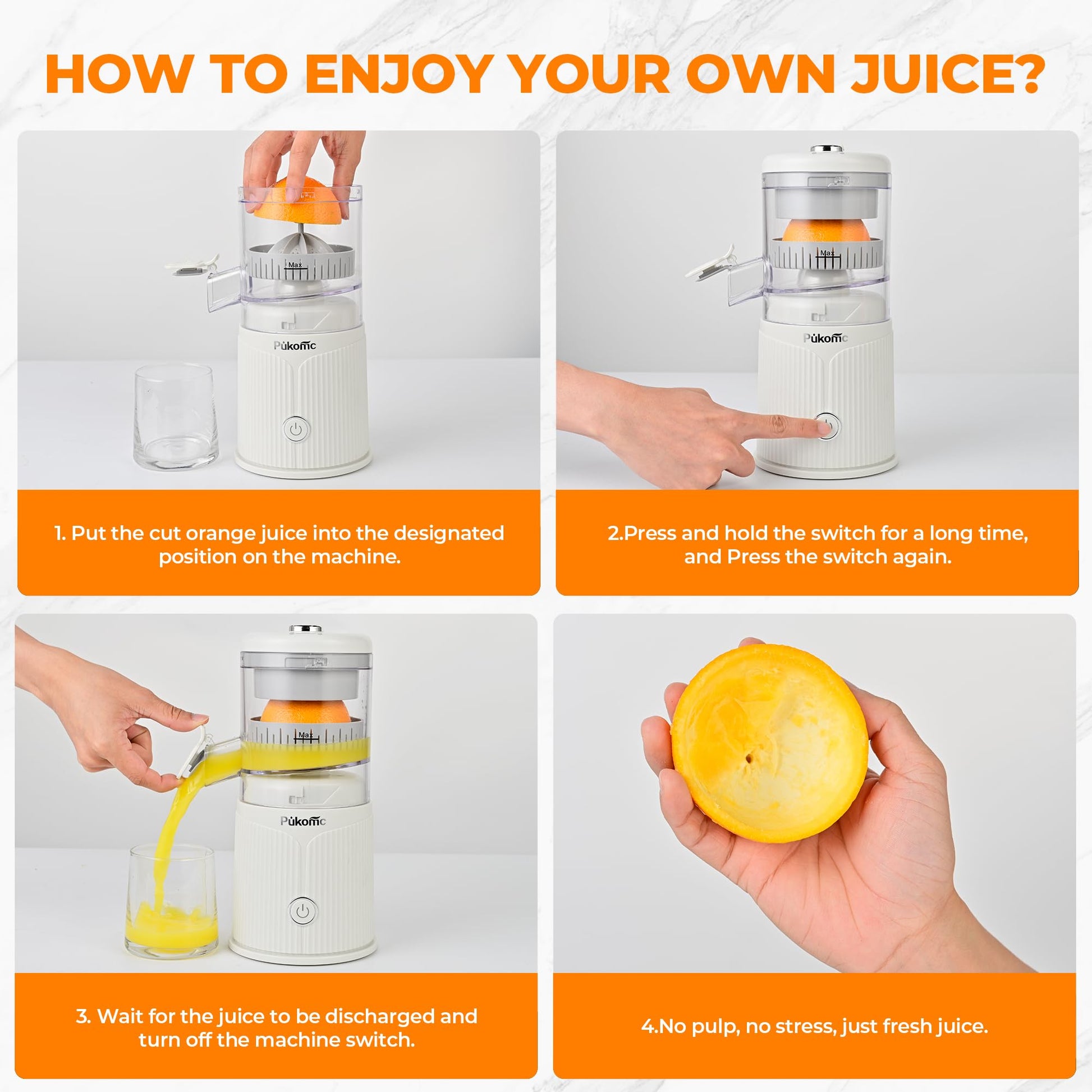 HOW TO ENJOY YOUR OWN JUICE?

Max

Pukomc

1. Put the cut orange juice into the designated position on the machine.

Max

Pukomc

2.Press and hold the switch for a long time, and Press the switch again.

Max

Pukomc

3. Wait for the juice to be discharged and turn off the machine switch.

4.No pulp, no stress, just fresh juice.